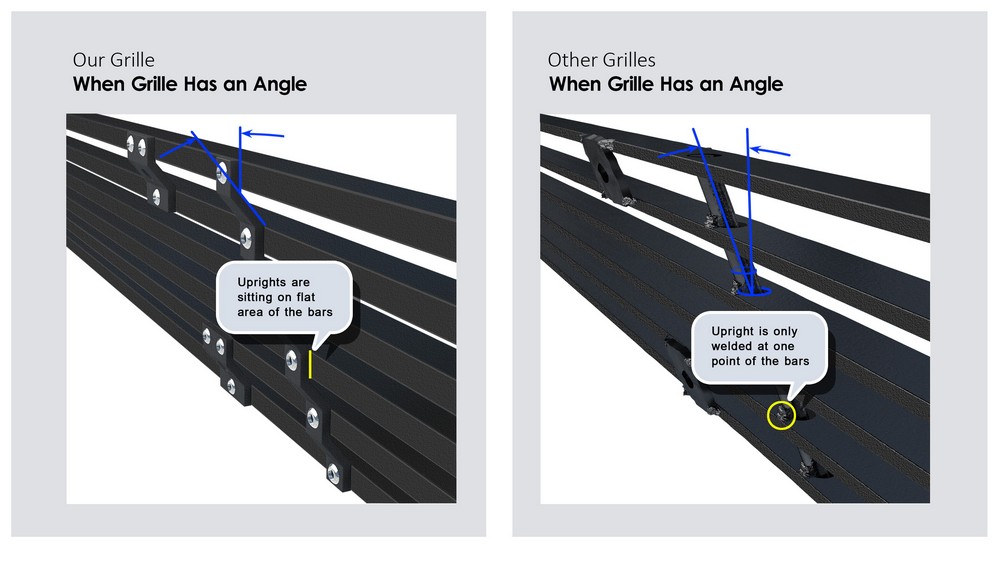 Our Grille
**When Grille Has an Angle**

Uprights are sitting on flat area of the bars

Other Grilles
**When Grille Has an Angle**

Upright is only welded at one point of the bars